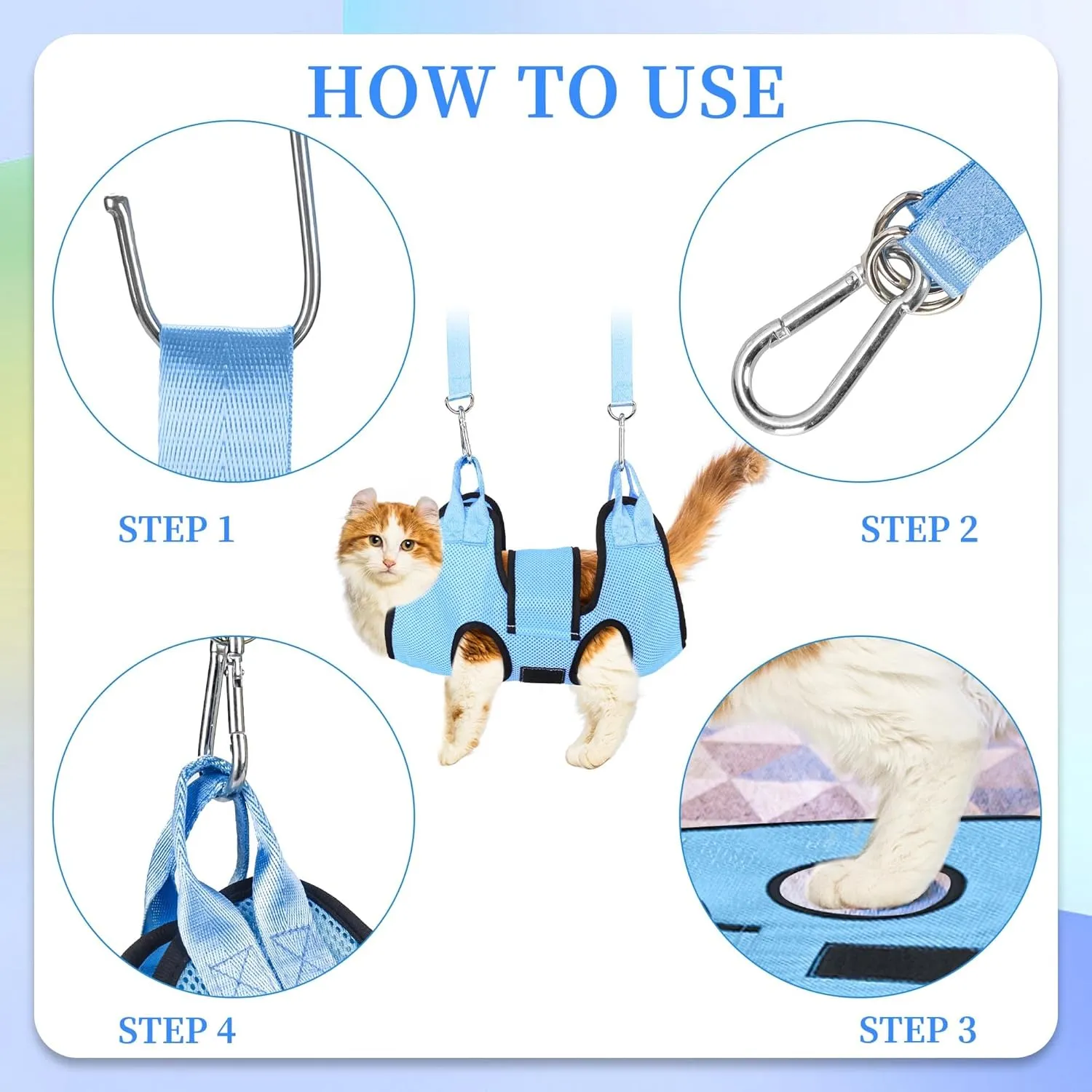 HOW TO USE

STEP 1

STEP 2

STEP 4

STEP 3