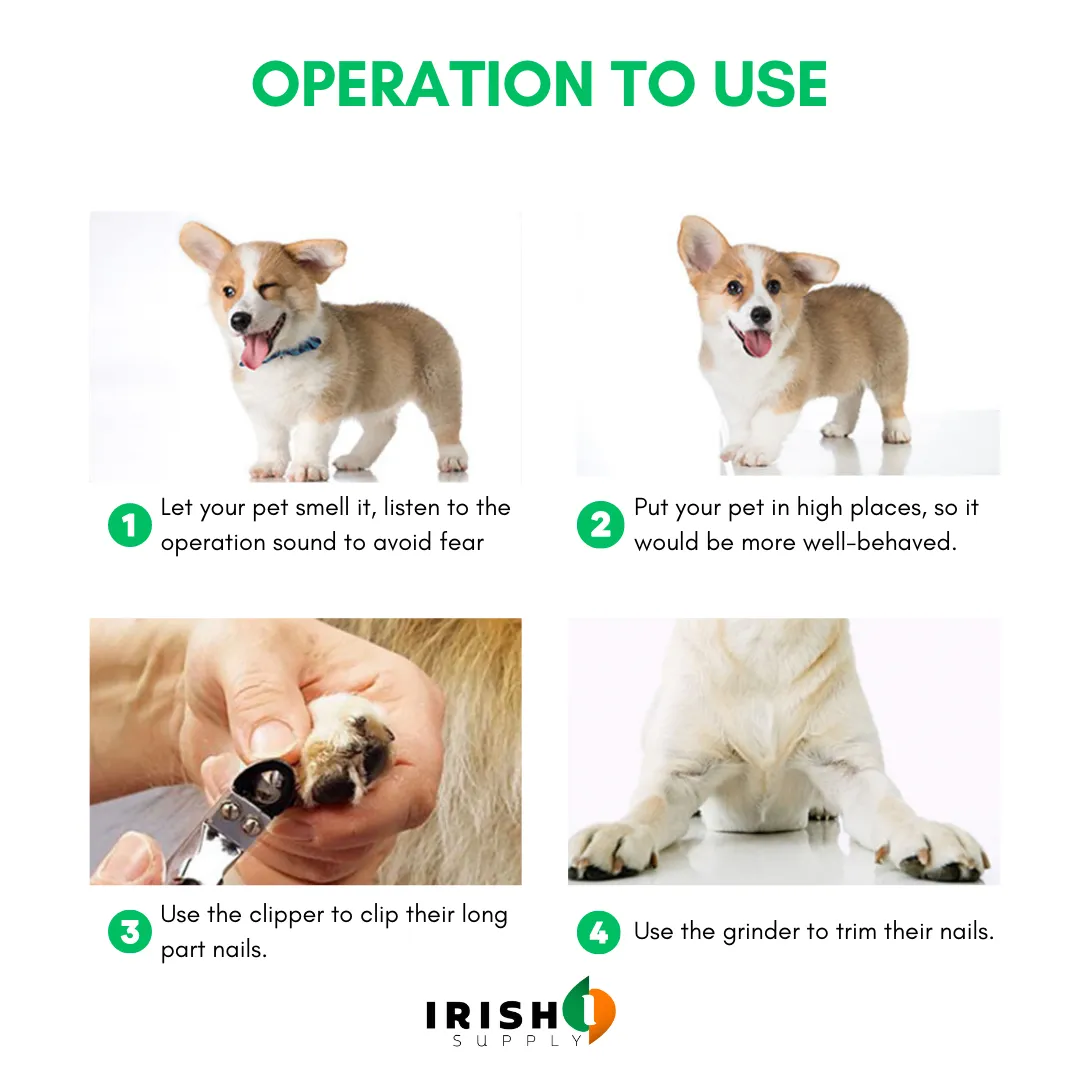 OPERATION TO USE

1 Let your pet smell it, listen to the operation sound to avoid fear

2 Put your pet in high places, so it would be more well-behaved.

3 Use the clipper to clip their long part nails.

4 Use the grinder to trim their nails.

IRISH 1
SUPPLY