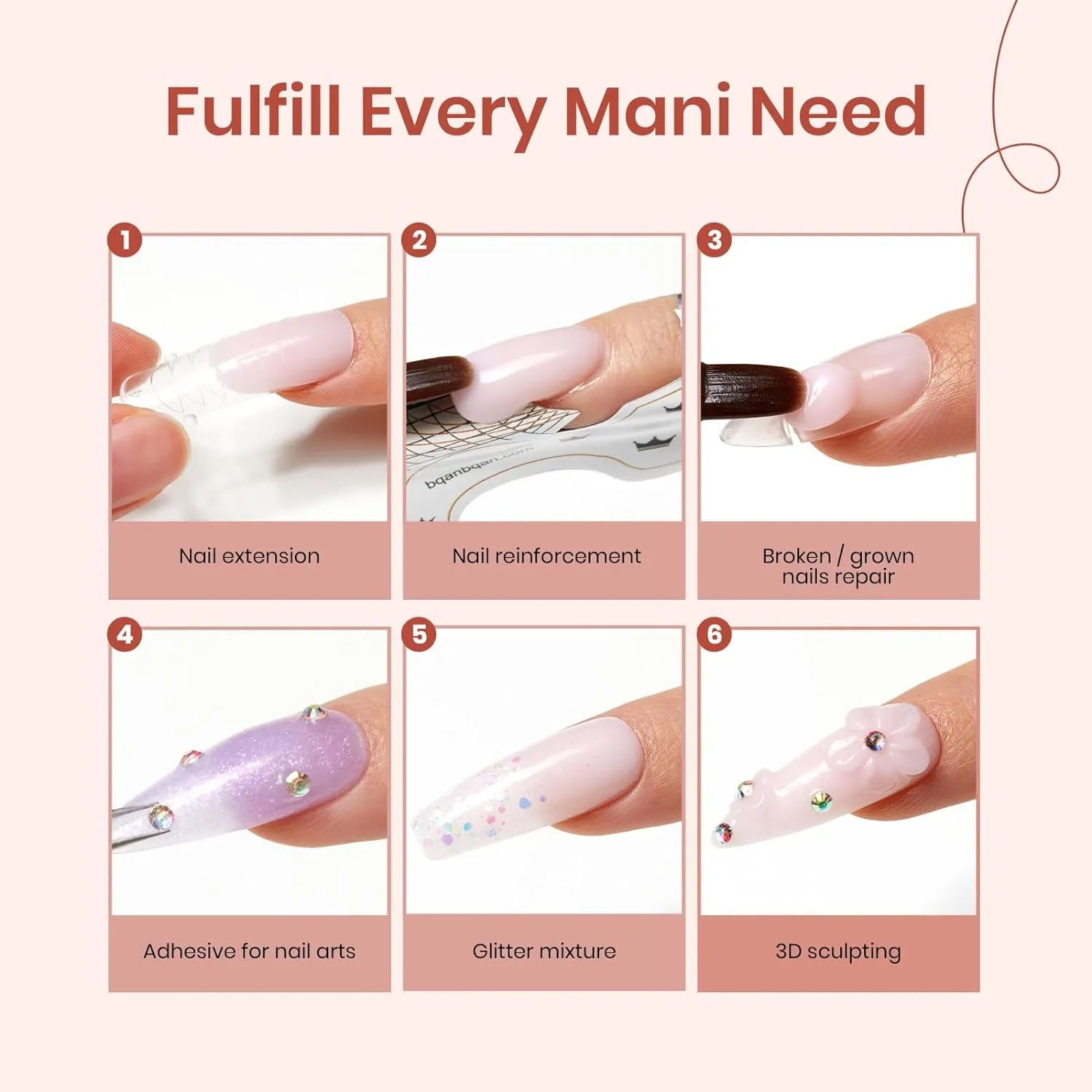 Fulfill Every Mani Need

1

Nail extension

2

bqanbqan.com

Nail reinforcement

3

Broken / grown nails repair

4

Adhesive for nail arts

5

Glitter mixture

6

3D sculpting